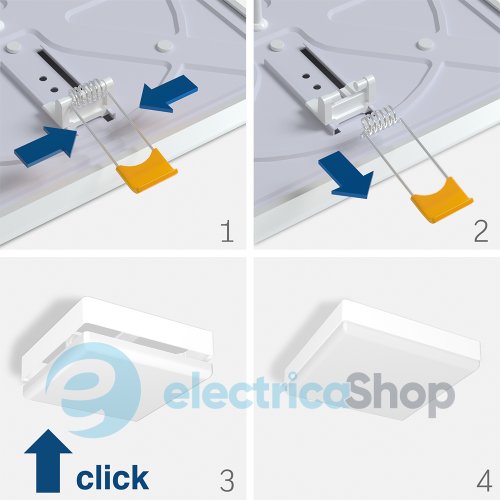 1

2

electricaShop

click

3

4