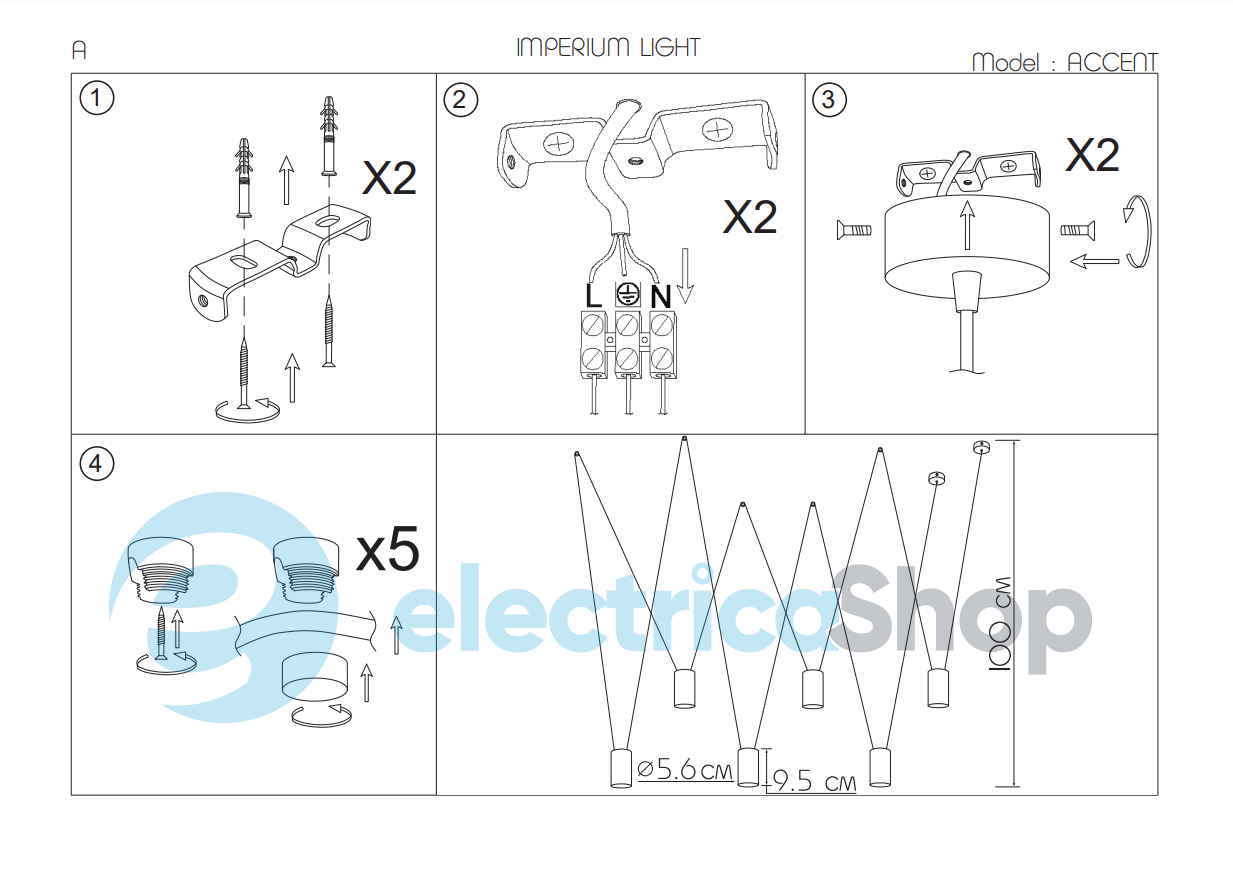 A

IMPERIUM LIGHT

Model : ACCENT

1

X2

2

X2

L N

3

X2

4

x5

electricaShop

100 CM

⌀5.6 CM

9.5 CM