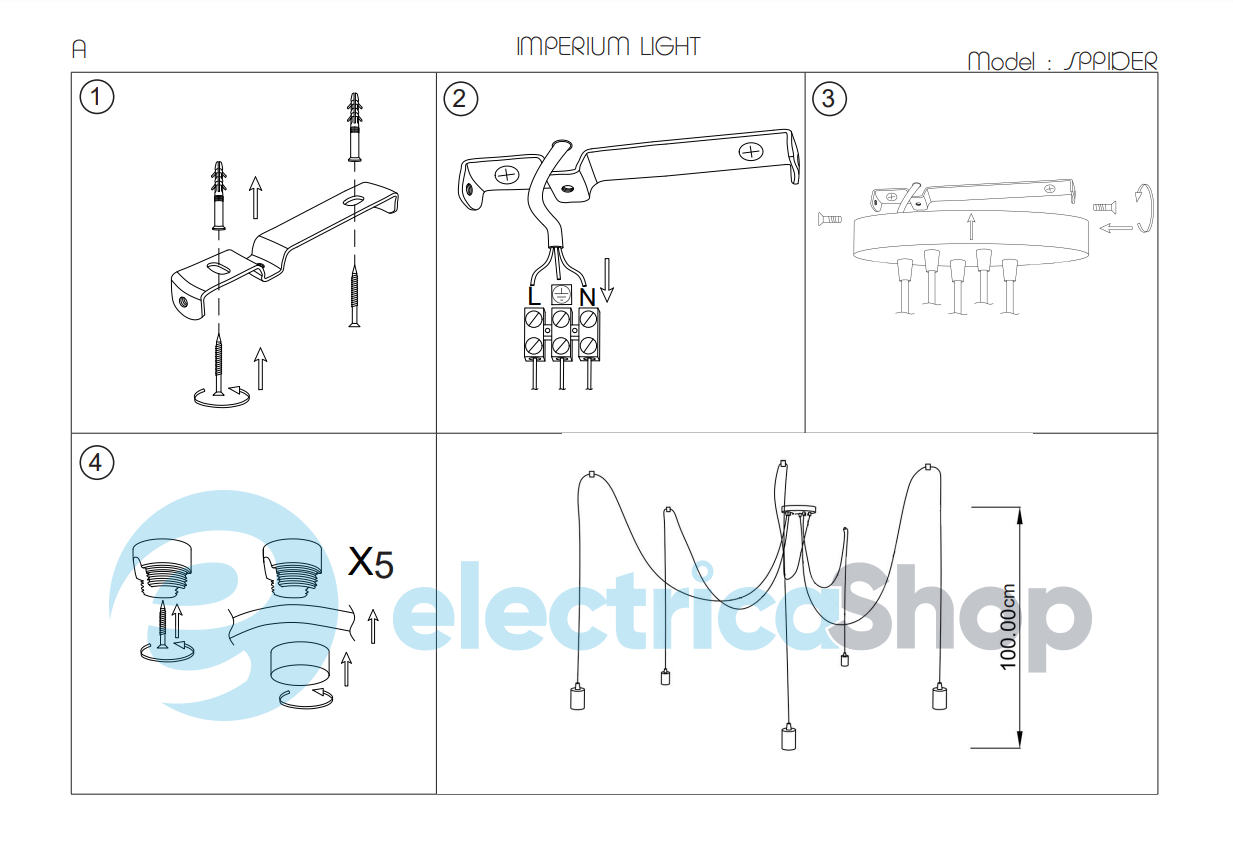 A

IMPERIUM LIGHT

Model : SPPIDER

1

2

L N

3

4

X5

electricaShop

100.00cm