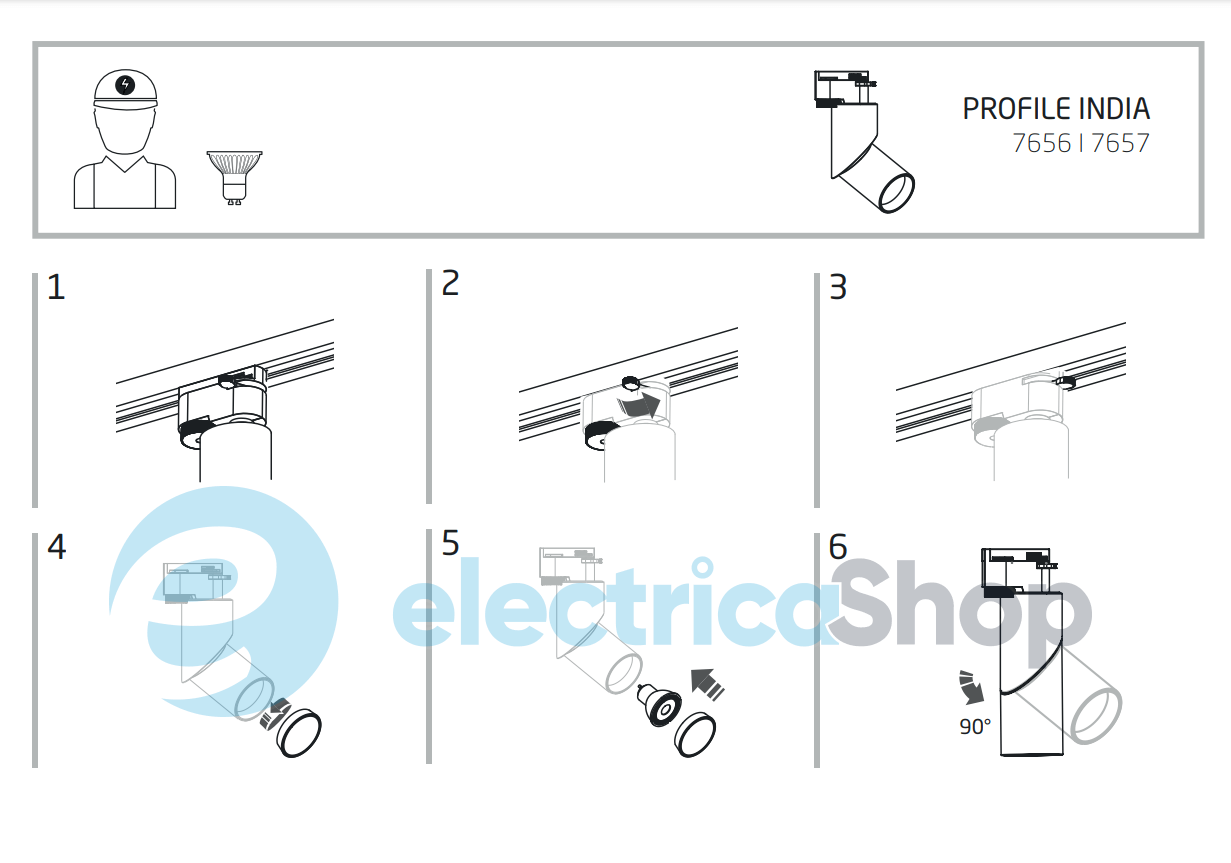 PROFILE INDIA
7656 | 7657

1

2

3

4

5

6

90°

electricaShop