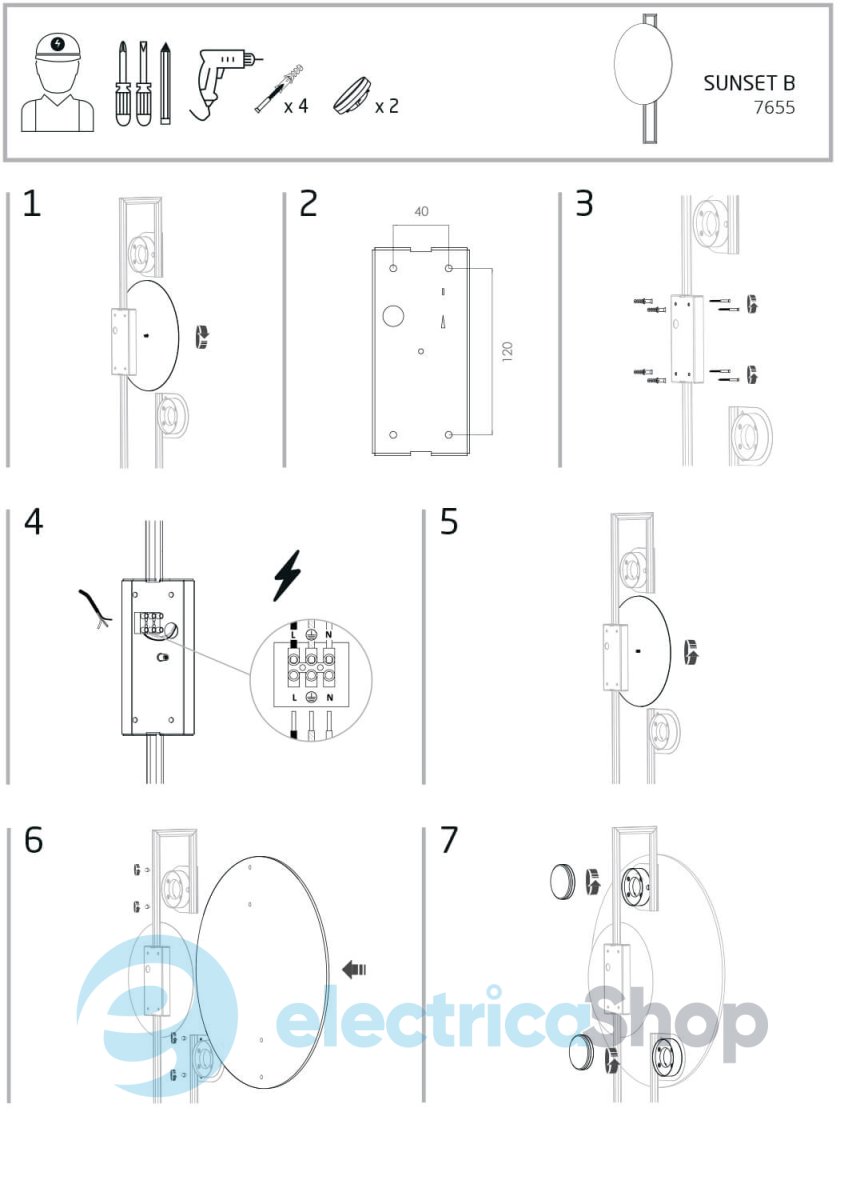 x 4
x 2
SUNSET B
7655

1

2
40
120

3

4
L N
L N

5

6

7

electricaShop