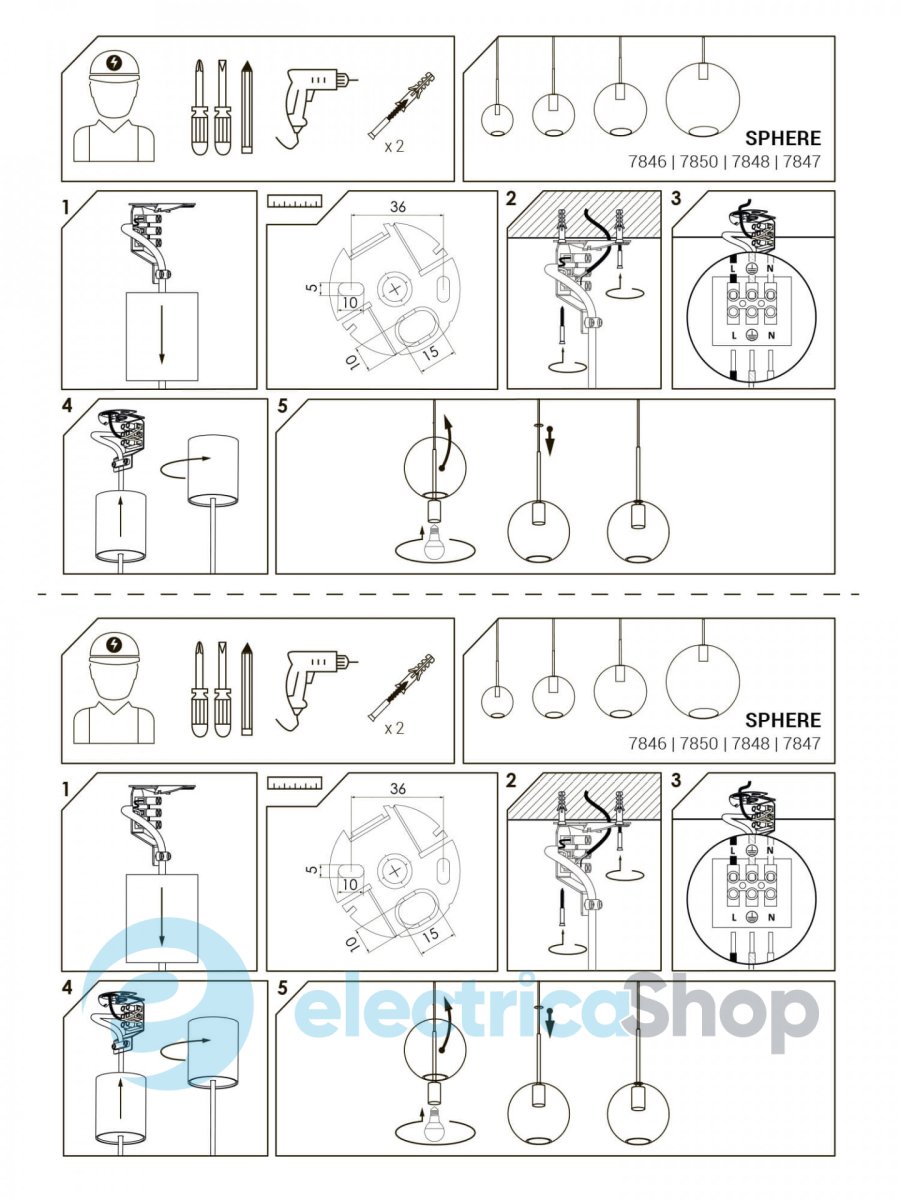 x 2

SPHERE
7846 | 7850 | 7848 | 7847

1

36
5
10
10
15

2

3

L N
L N

4

5

x 2

SPHERE
7846 | 7850 | 7848 | 7847

1

36
5
10
10
15

2

3

L N

4

5

electricaShop