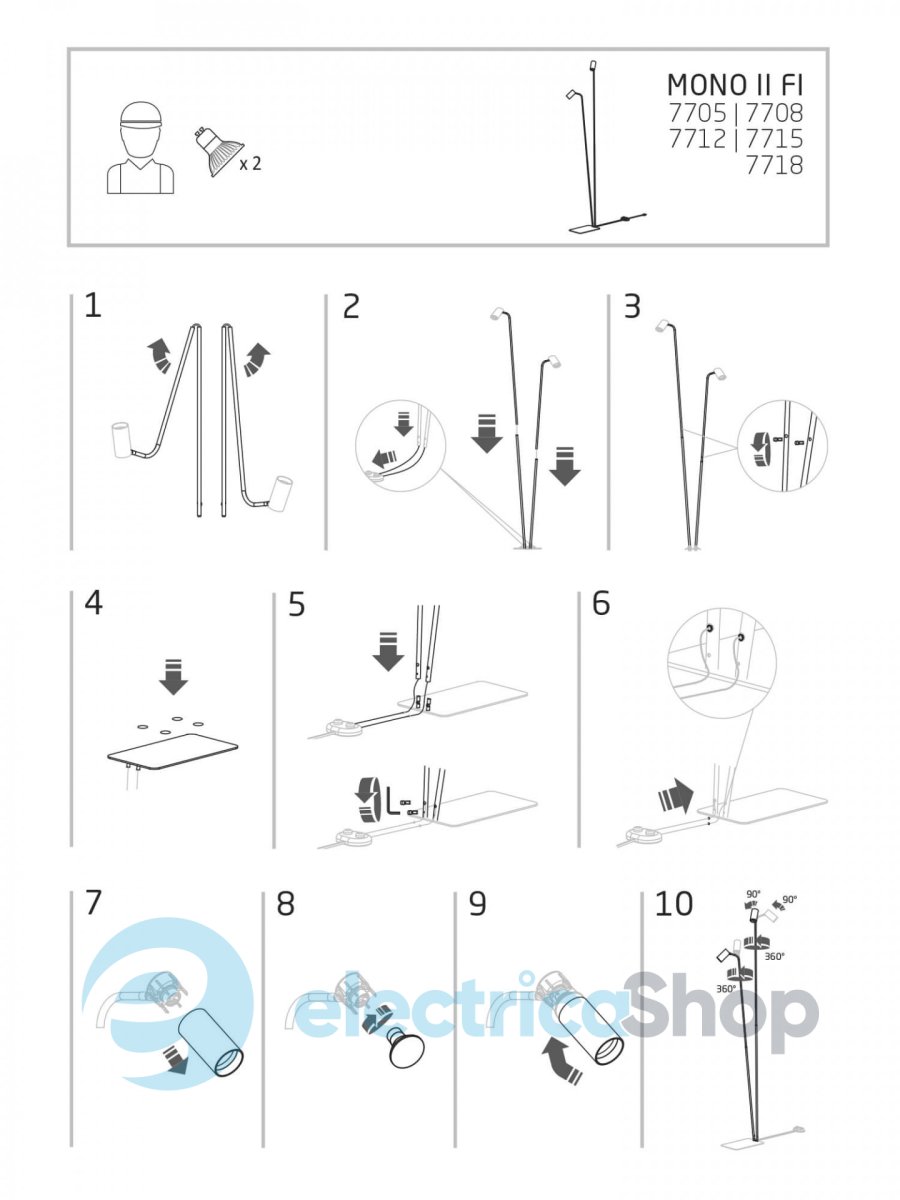 x 2

MONO II FI
7705 | 7708
7712 | 7715
7718

1

2

3

4

5

6

7

8

9

10

90°

90°

360°

360°

electricaShop