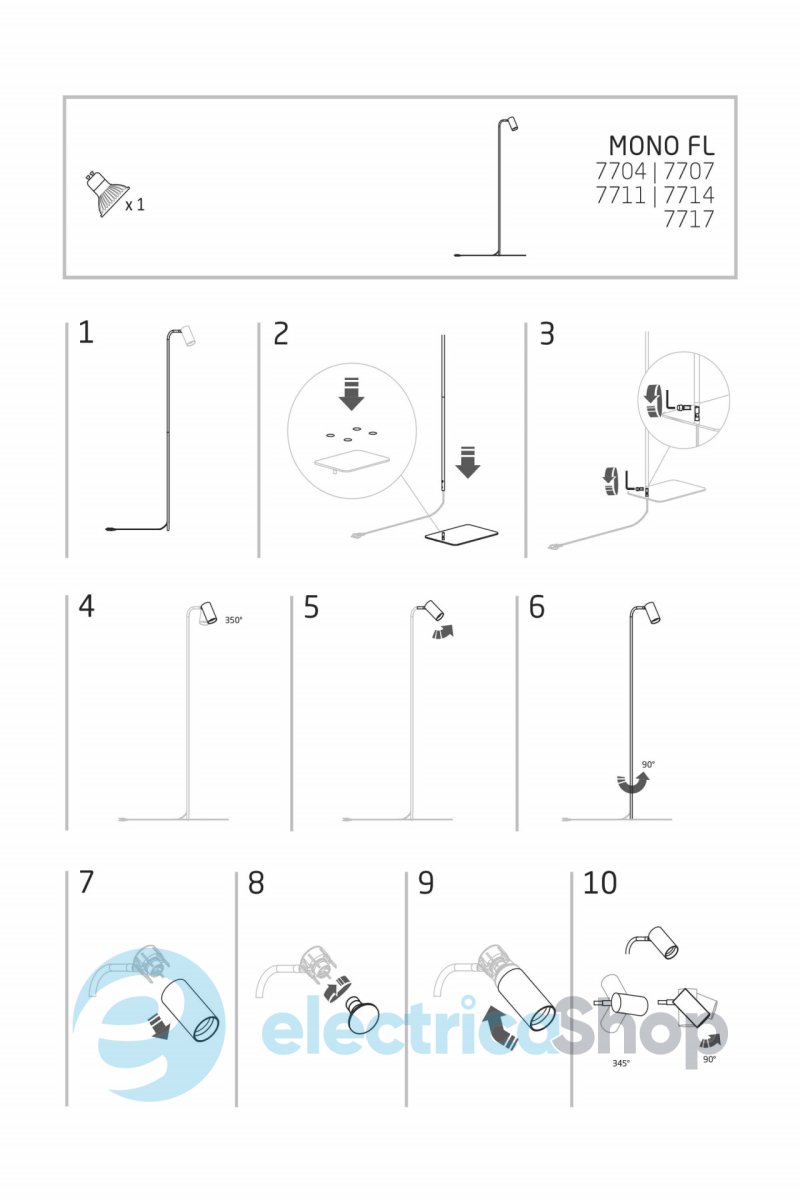 x 1

MONO FL
7704 | 7707
7711 | 7714
7717

1

2

3

4

350°

5

6

90°

7

8

9

10

345°

90°

electricaShop