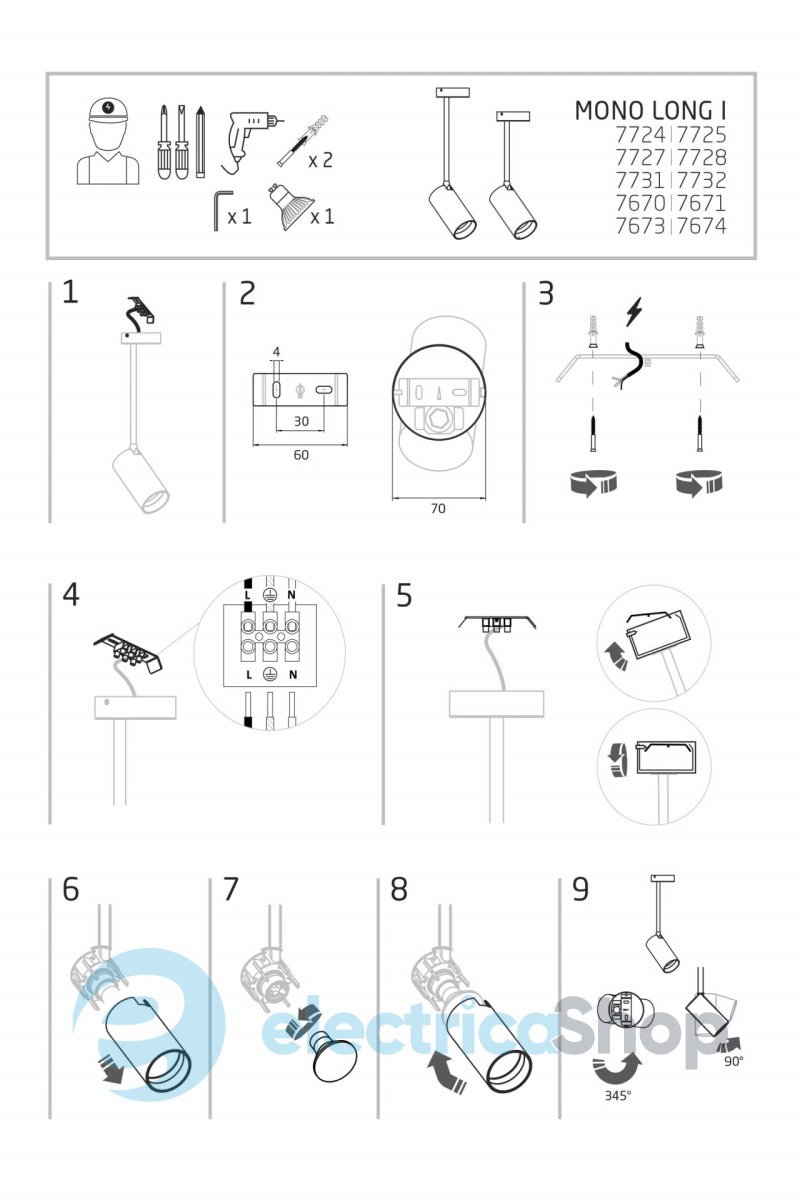 x 2
x 1
x 1

MONO LONG I
7724 | 7725
7727 | 7728
7731 | 7732
7670 | 7671
7673 | 7674

1

2

4
30
60
70

3

4
L N
L N

5

6

7

8

9
345°
90°

electricaShop