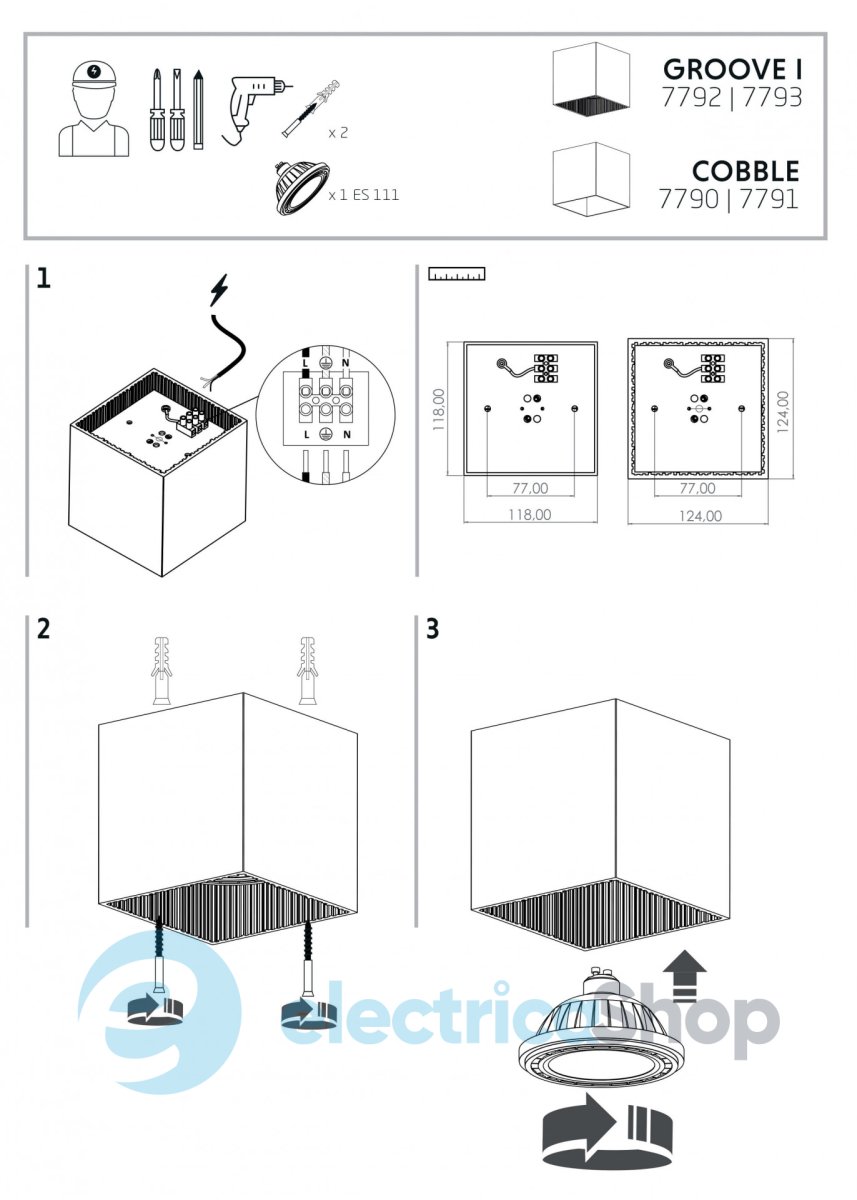 x 2

x 1 ES 111

GROOVE I
7792 | 7793

COBBLE
7790 | 7791

1

L N

L N

118,00

77,00

118,00

124,00

77,00

124,00

2

3

electricshop