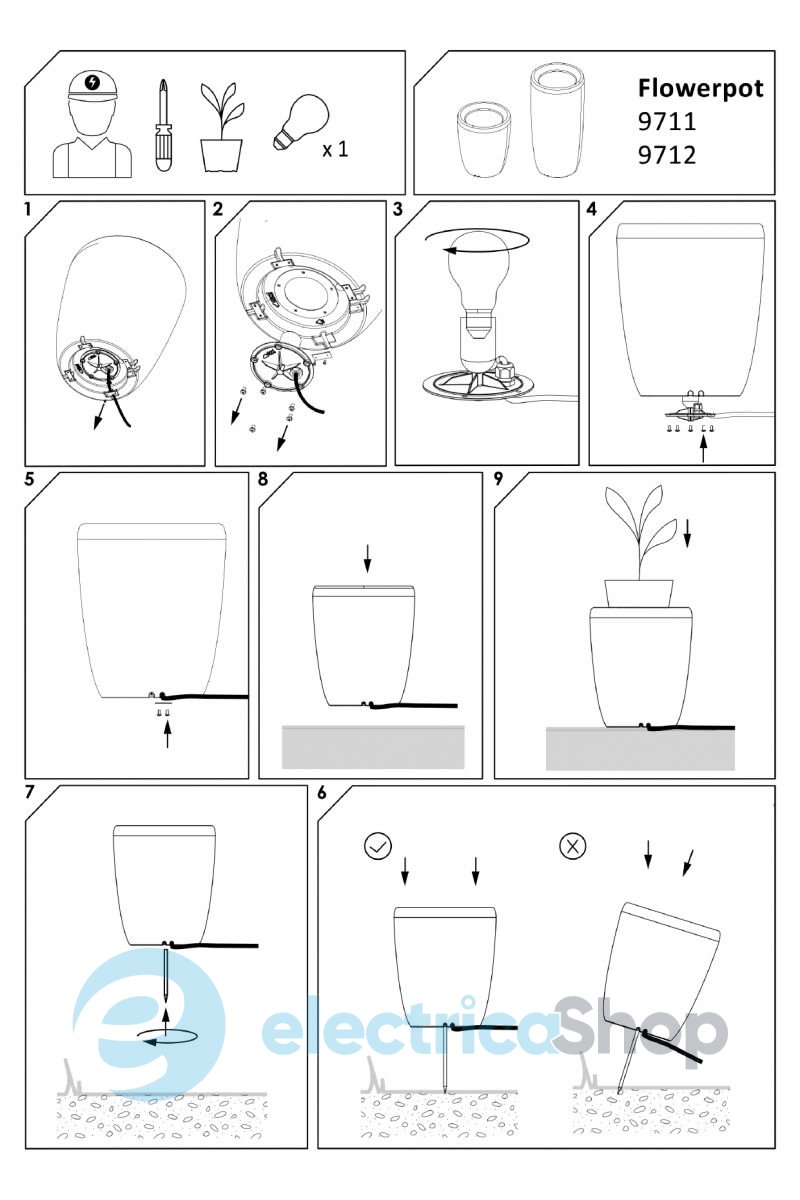 x 1

Flowerpot
9711
9712

1

2

3

4

5

8

9

7

6

electricaShop