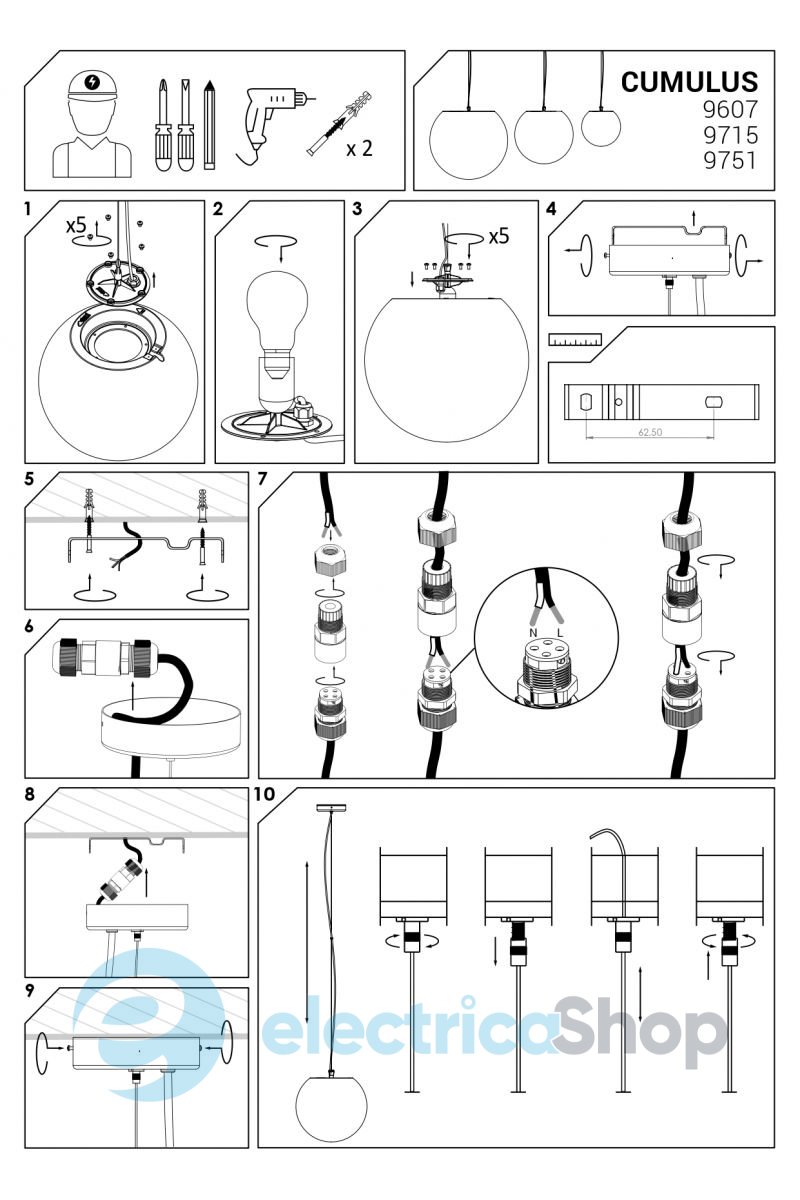 x 2

CUMULUS
9607
9715
9751

1
x5

2

3
x5

4

62.50

5

6

7
N L

8

9

10

electricaShop