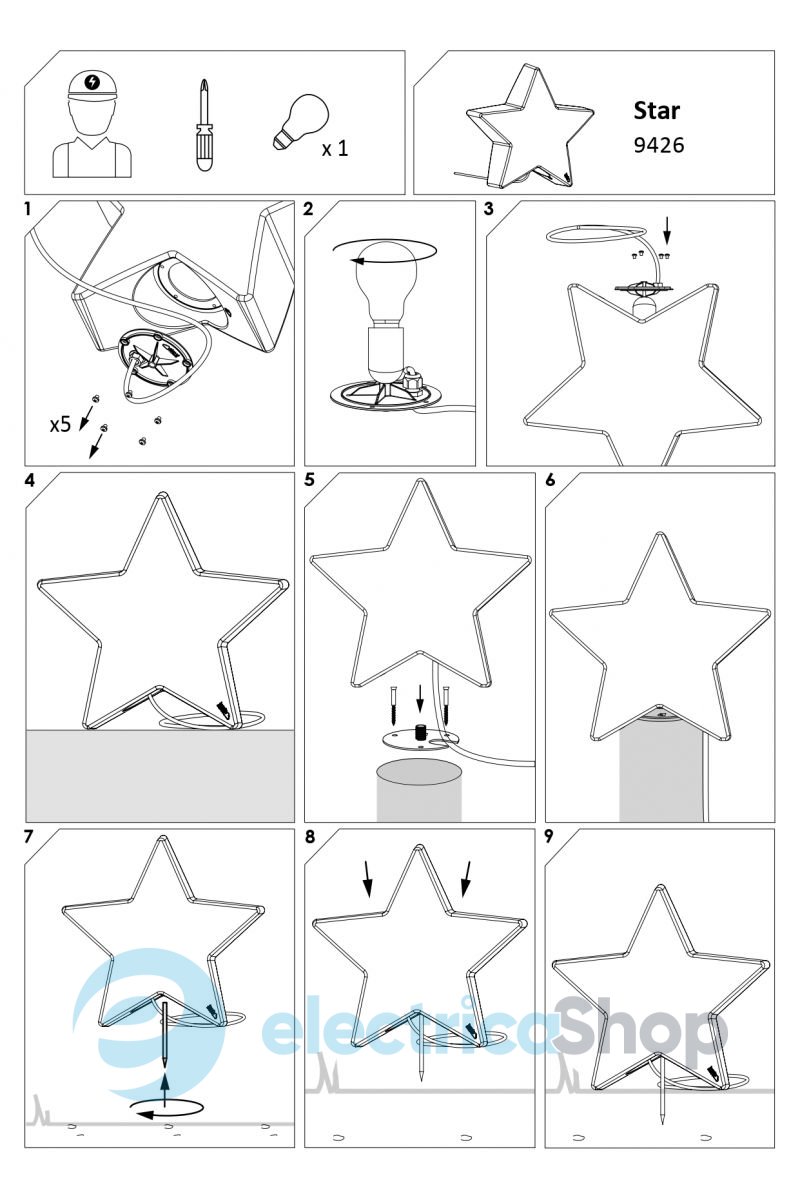 x 1

Star
9426

1
x5

2

3

4

5

6

7

8

9

electricaShop