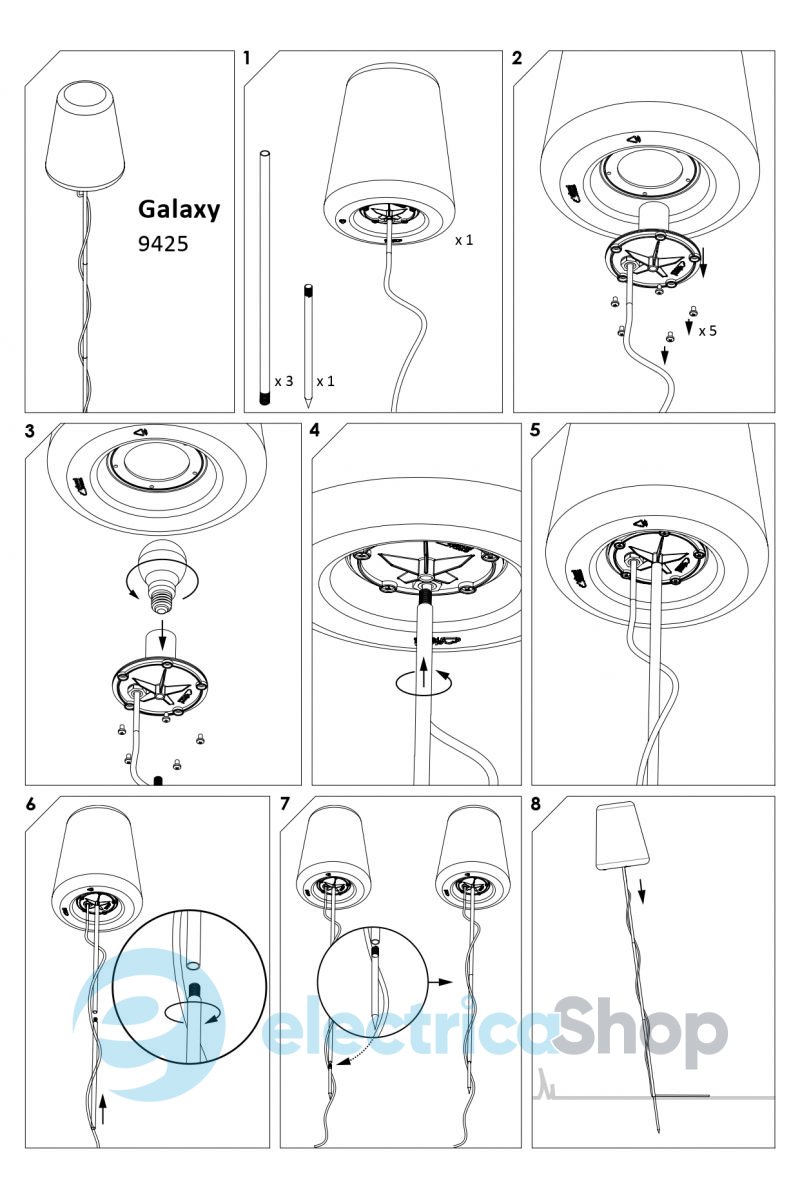 Galaxy
9425

1

x 3
x 1
x 1

2

x 5

3

4

5

6

7

8

electricaShop