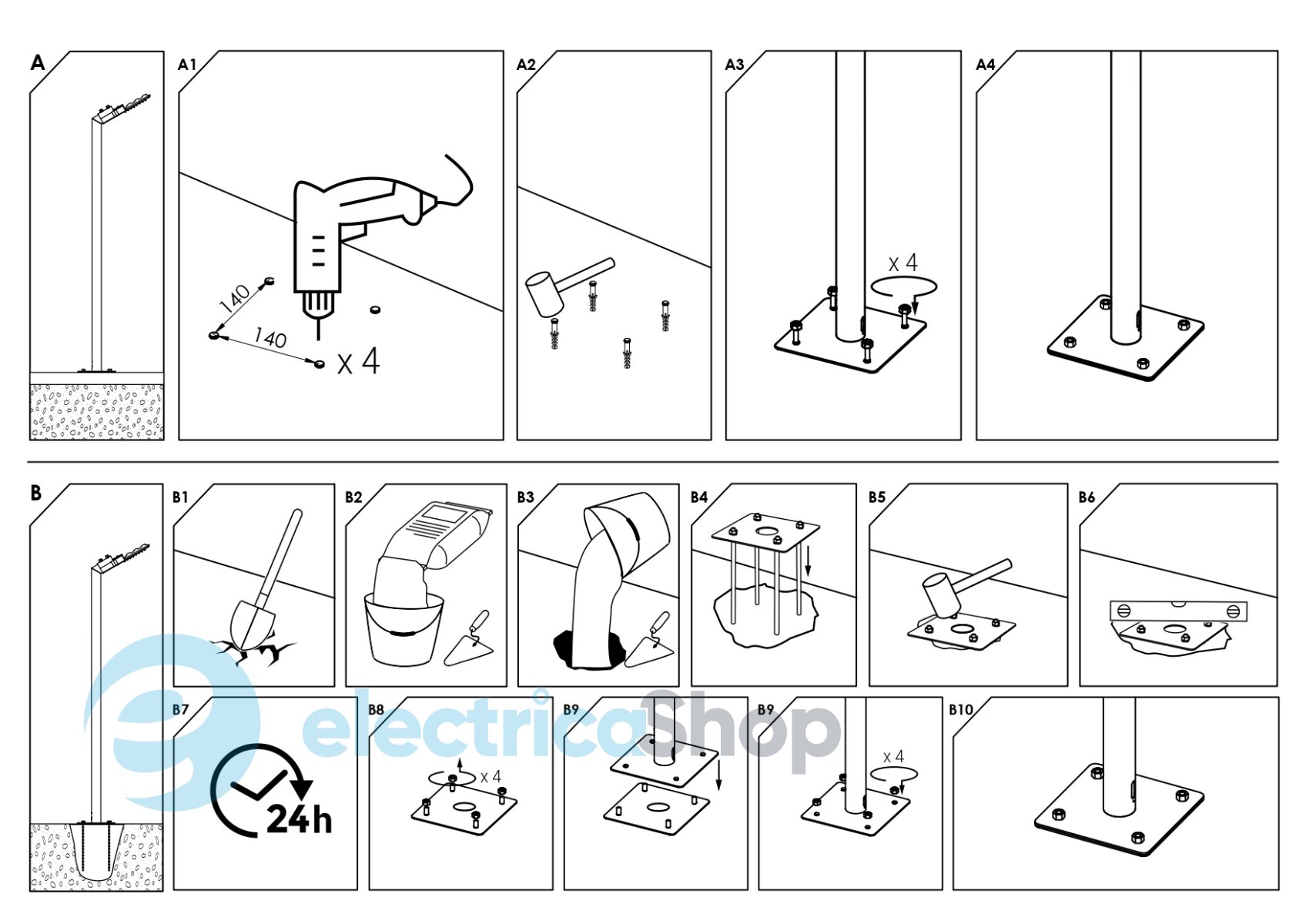 A

A1

140

140

x 4

A2

A3

x 4

A4

B

B1

B2

B3

B4

B5

B6

B7

24h

B8

x 4

B9

B9

x 4

B10

electricaShop