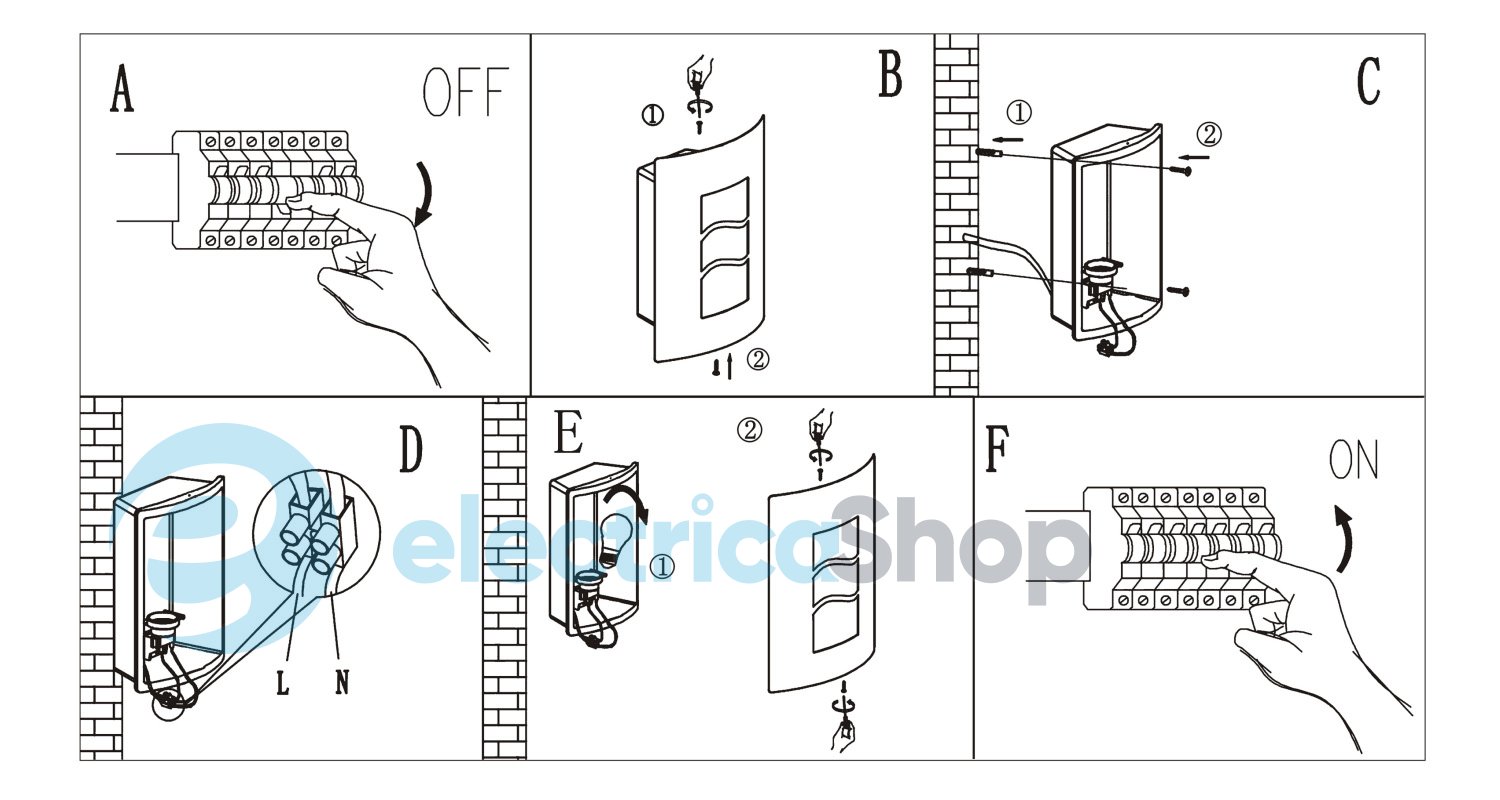 A OFF

B ① ②

C ① ②

D L N

E ② ①

F ON

electricaShop