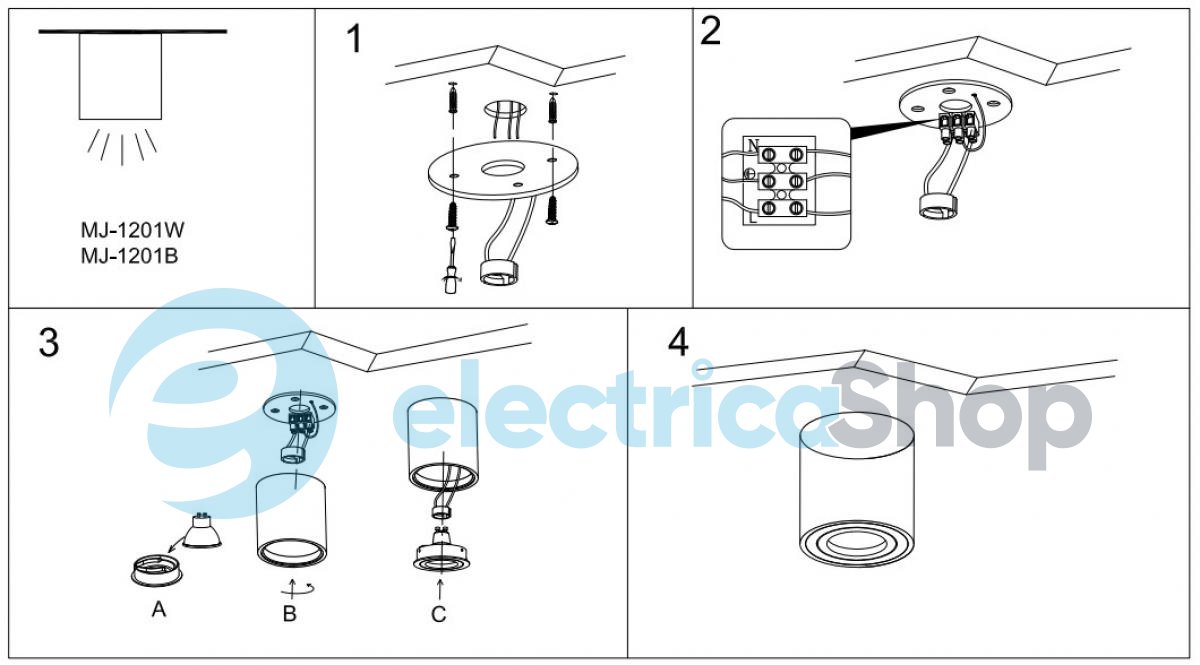 MJ-1201W
MJ-1201B

1

2

N
L

3

A

B

C

4

electricaShop