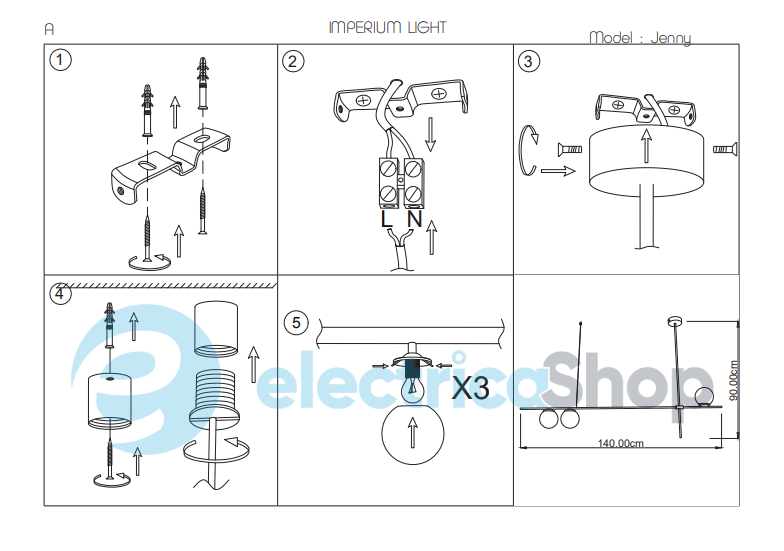 A

IMPERIUM LIGHT

Model : Jenny

1

2

L N

3

4

5

X3

electricaShop

90.00cm

140.00cm