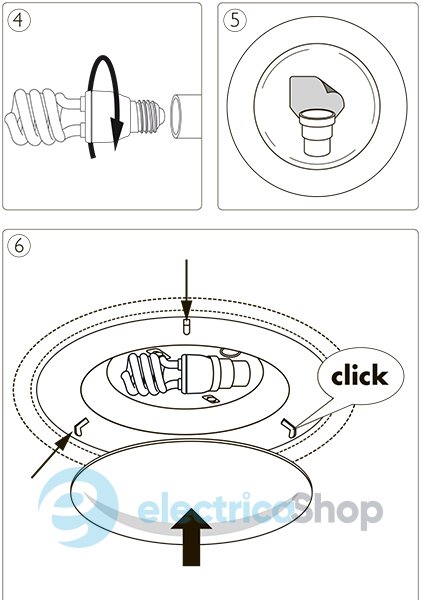 4

5

6

click

electricoShop