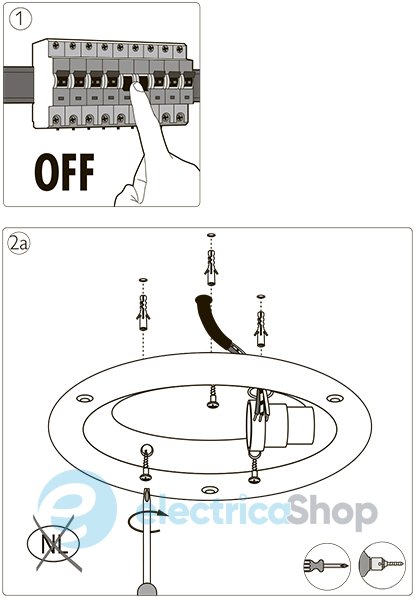 1

OFF

2a

electricaShop

NL