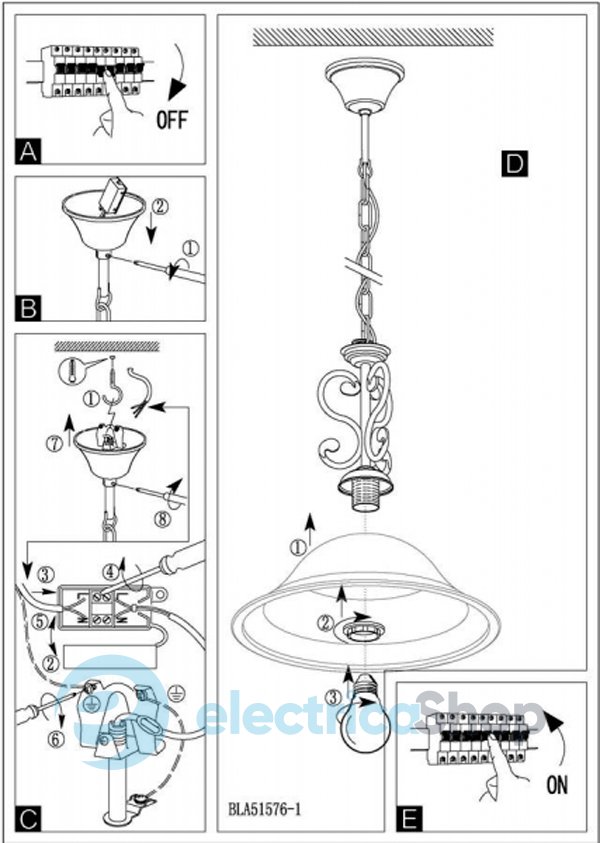 OFF

A

②

①

B

①

⑦

⑧

③

④

⑤

②

⑥

C

D

①

②

③

BLA51576-1

electricaShop

ON

E