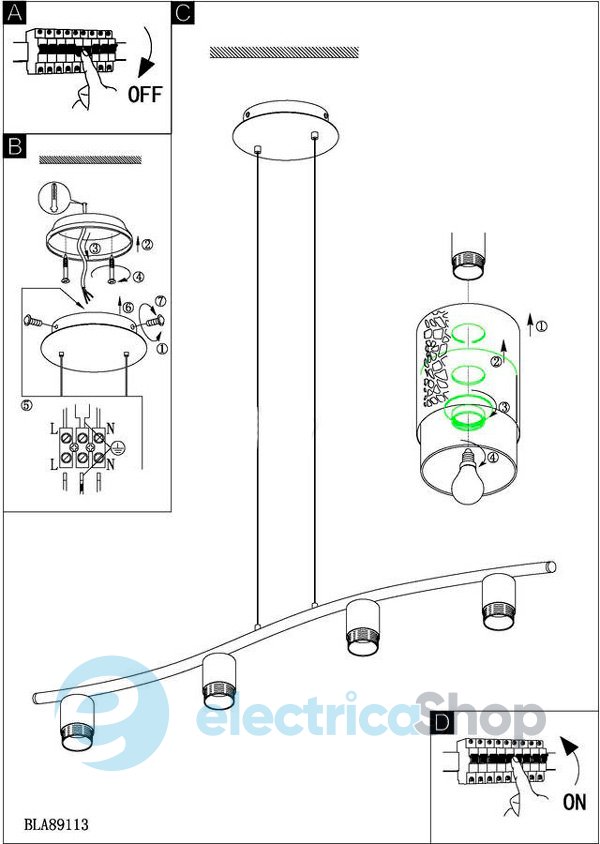 A

OFF

B

③

②

④

⑥

⑦

①

⑤

L

N

L

N

C

①

②

③

④

electricaShop

D

ON

BLA89113