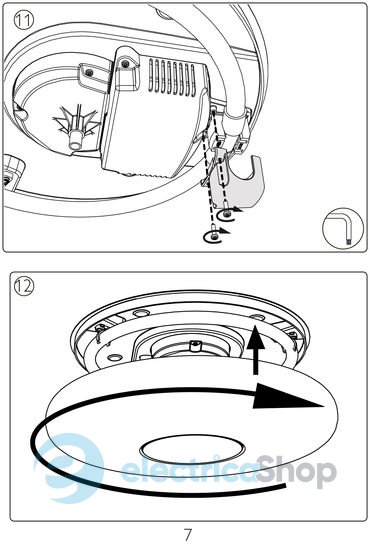 11

12

electricaShop

7