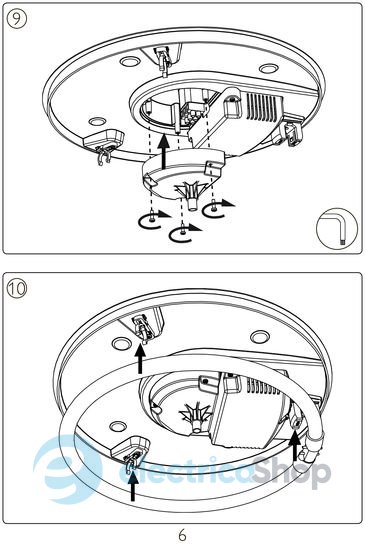 9

10

electricoShop

6