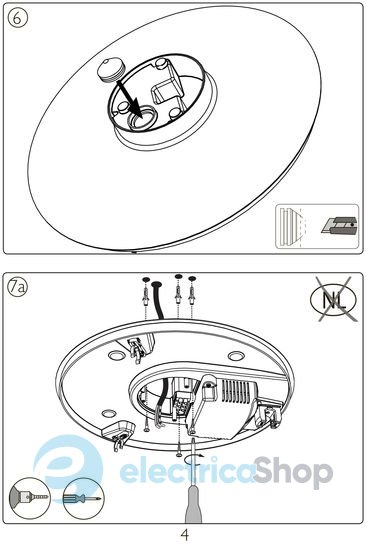 6

7a

NL

electricaShop

4