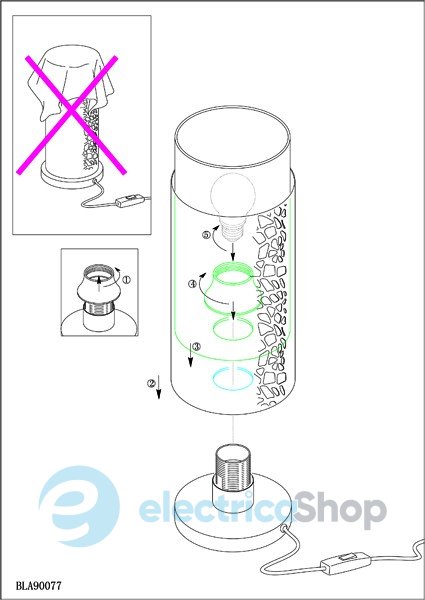 ①

⑤

④

③

②

electricaShop

BLA90077