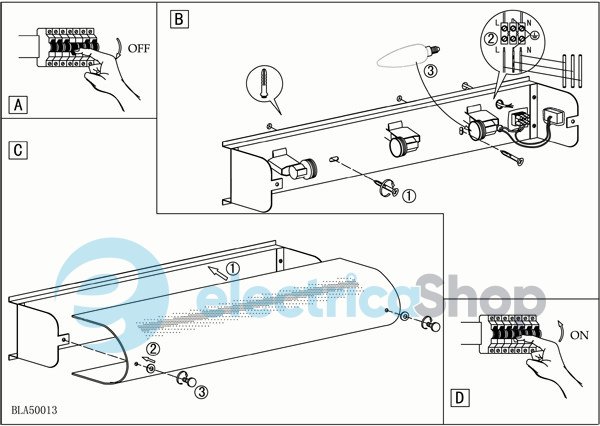 OFF

A

B

L N

②

L N

③

①

C

①

electricaShop

②

③

ON

D

BLA50013