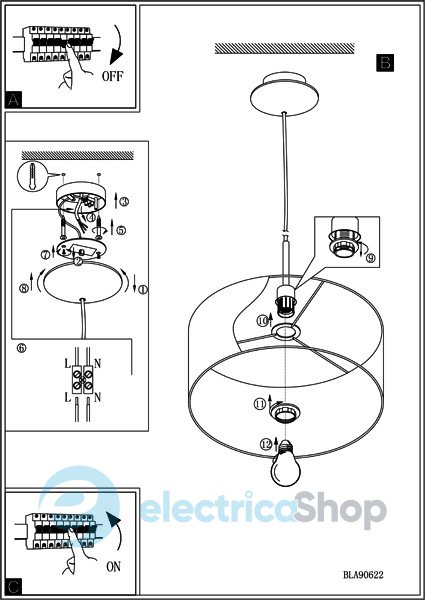 OFF
A
B
3
4
5
7
2
8
1
6
L N
L N
9
10
11
12
electricaShop
ON
C
BLA90622