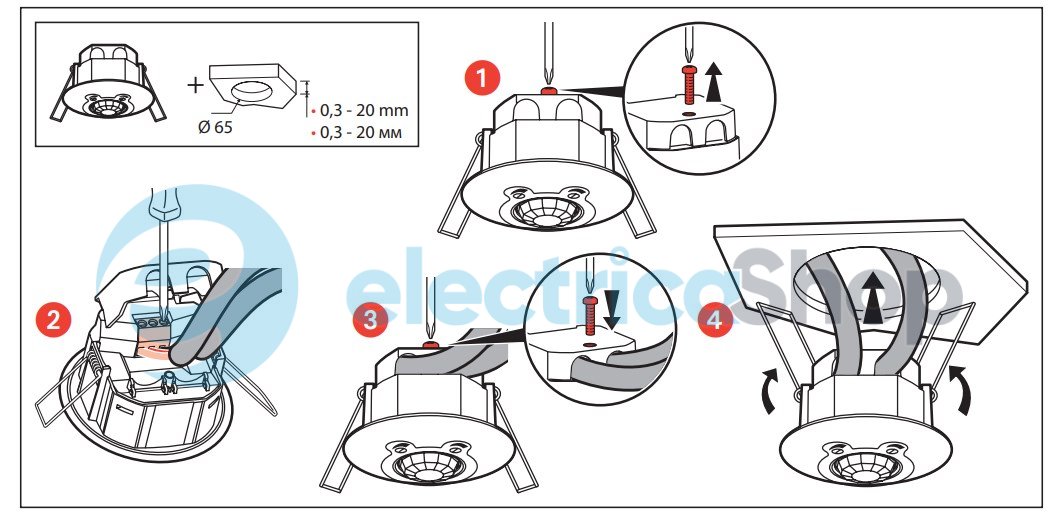 +
Ø 65
• 0,3 - 20 mm
• 0,3 - 20 мм

1

2

3

4

electricoShop