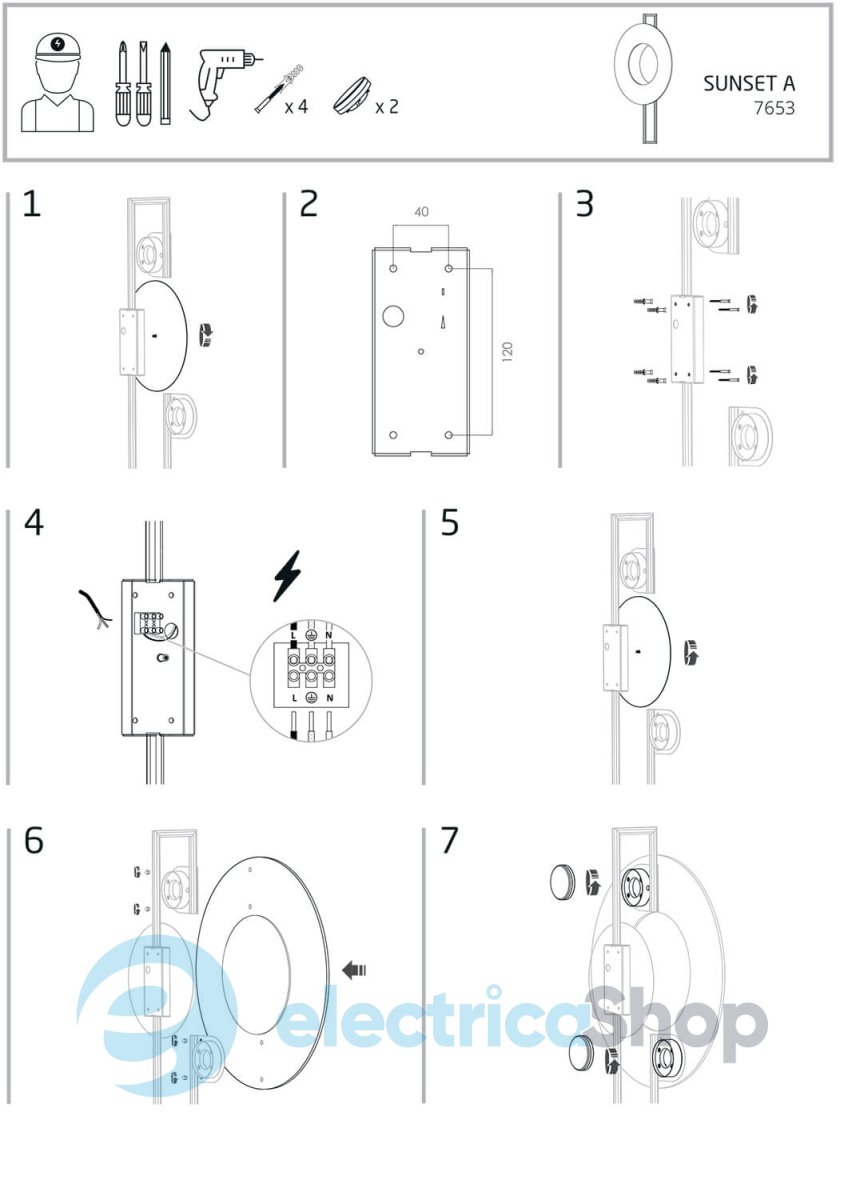 x 4

x 2

SUNSET A
7653

1

2

40

120

3

4

L N

L N

5

6

7

electricaShop