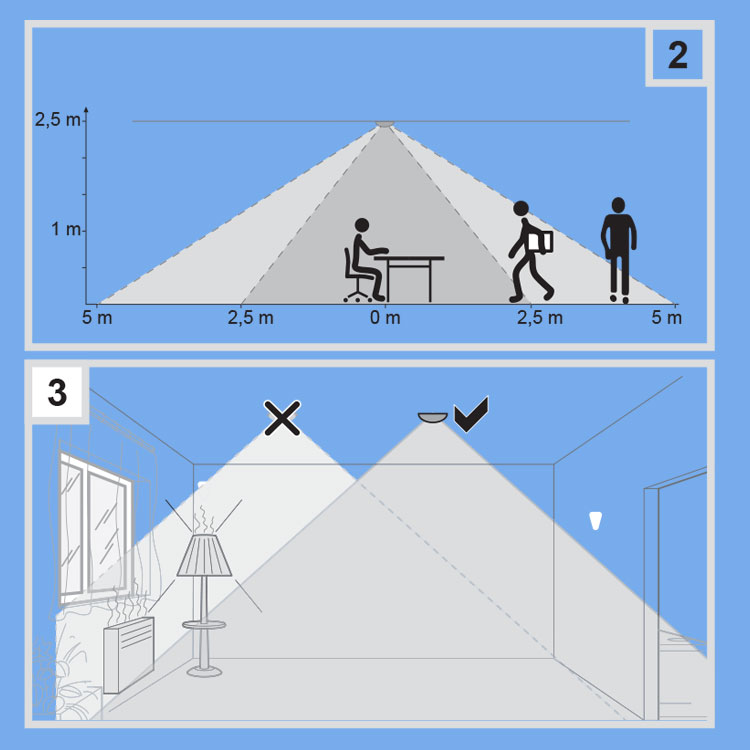 2

2,5 m

1 m

5 m

2,5 m

0 m

2,5 m

5 m

3