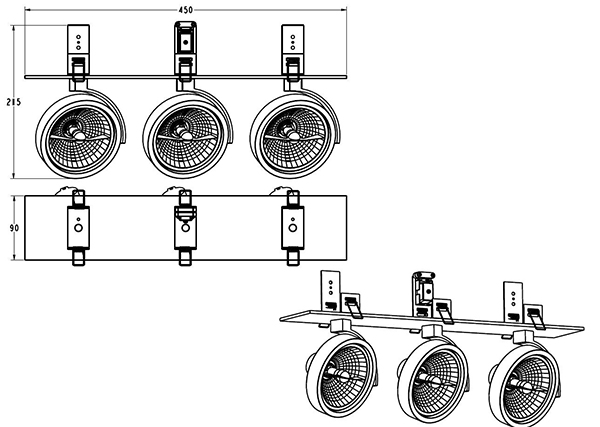 450

215

90