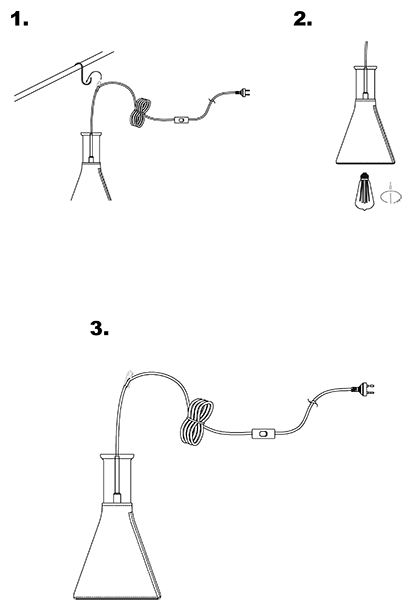 1.

2.

3.